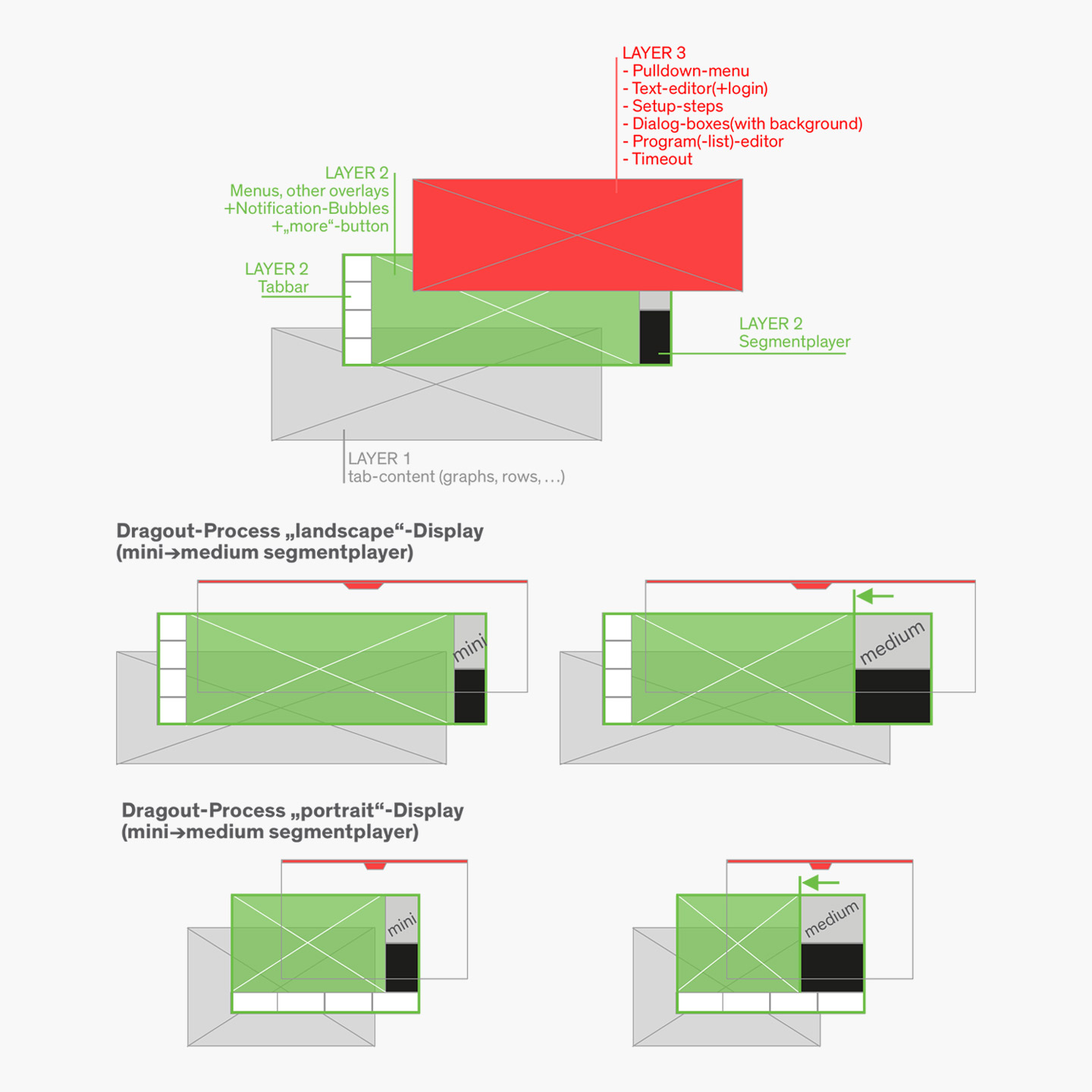 LAYER 3
- Pulldown-menu
- Text-editor(+login)
- Setup-steps
- Dialog-boxes(with background)
- Program(-list)-editor
- Timeout

LAYER 2
Menus, other overlays
+Notification-Bubbles
+„more“-button

LAYER 2
Tabbar

LAYER 2
Segmentplayer

LAYER 1
tab-content (graphs, rows, ...)

Dragout-Process „landscape“-Display
(mini→medium segmentplayer)

mini

medium

Dragout-Process „portrait“-Display
(mini→medium segmentplayer)

mini

medium